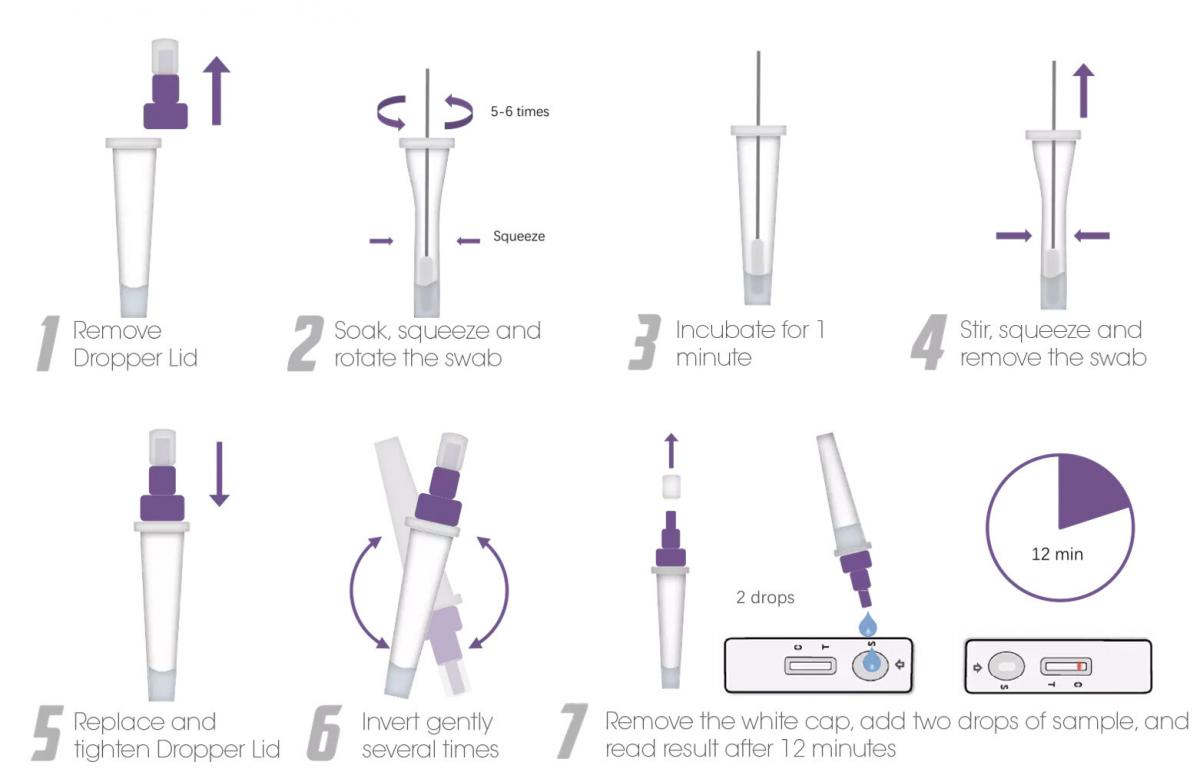 1 Remove Dropper Lid

5-6 times

Squeeze

2 Soak, squeeze and rotate the swab

3 Incubate for 1 minute

4 Stir, squeeze and remove the swab

5 Replace and tighten Dropper Lid

6 Invert gently several times

2 drops

C T S

12 min

S T C

7 Remove the white cap, add two drops of sample, and read result after 12 minutes