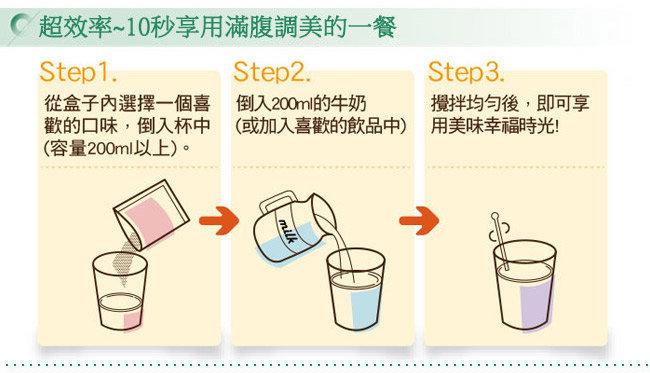 超效率~10秒享用滿腹調美的一餐

Step1.
從盒子內選擇一個喜歡的口味，倒入杯中(容量200ml以上)。

Step2.
倒入200ml的牛奶(或加入喜歡的飲品中)

milk

Step3.
攪拌均勻後，即可享用美味幸福時光!