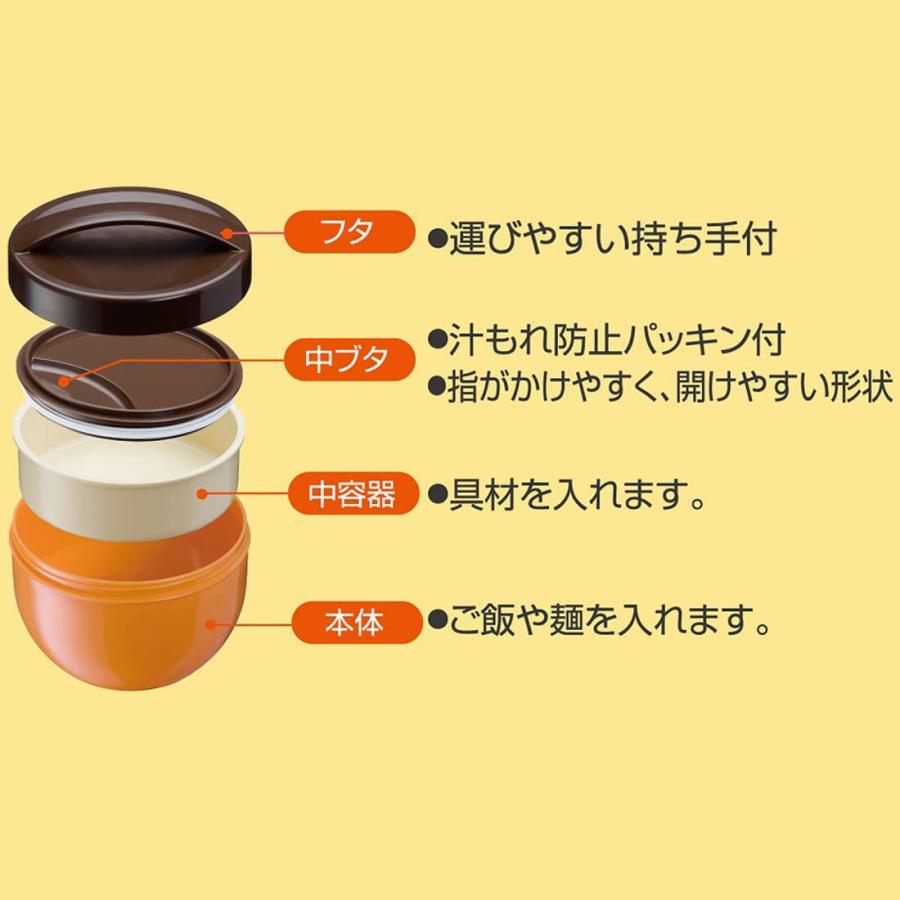 フタ
●運びやすい持ち手付

中ブタ
●汁もれ防止パッキン付
●指がかけやすく、開けやすい形状

中容器
●具材を入れます。

本体
●ご飯や麺を入れます。